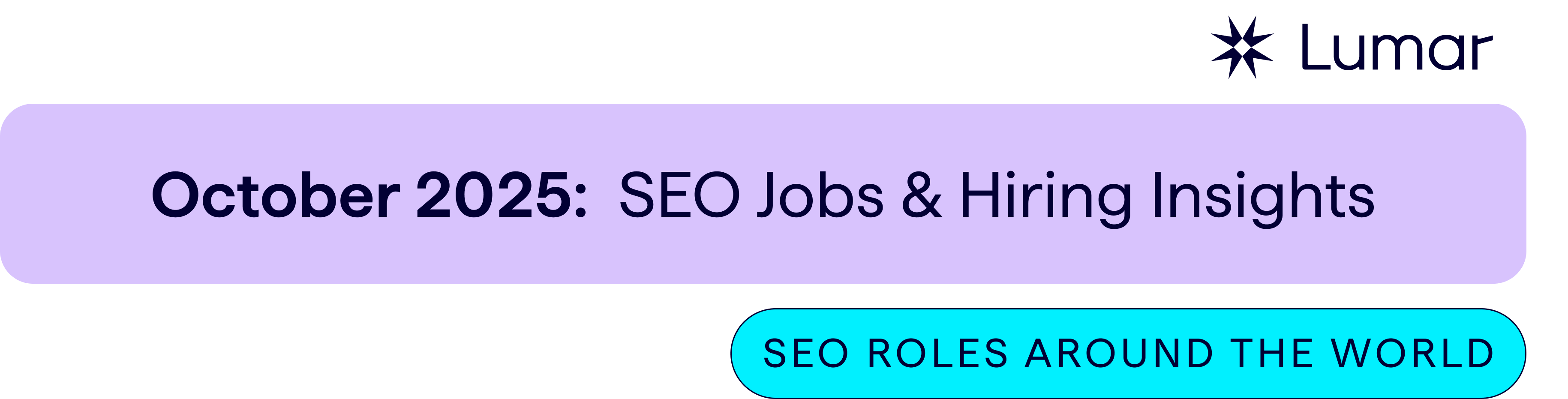 Lumar

October 2025: SEO Jobs & Hiring Insights

SEO ROLES AROUND THE WORLD